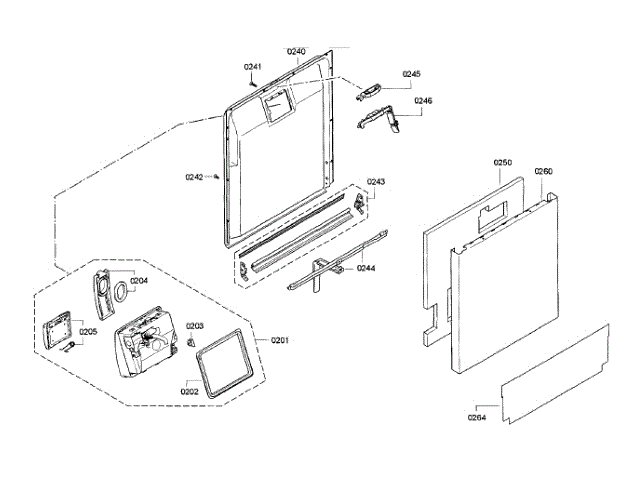 0241
0240
0245
0246
0242
0243
0250
0260
0244
0204
0205
0203
0201
0202
0264