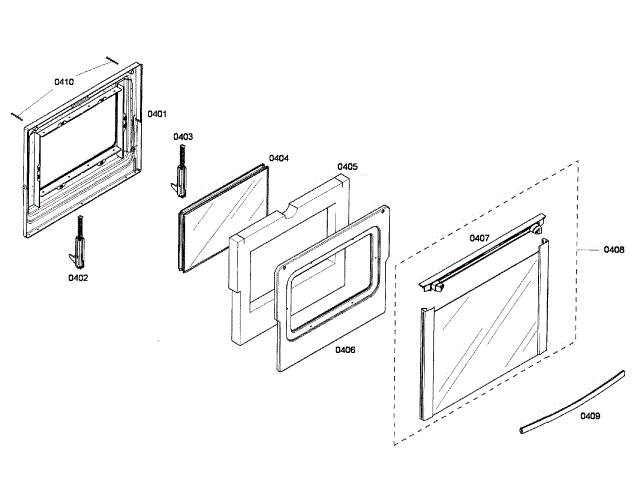 0410
0401
0403
0404
0405
0402
0407
0408
0406
0409