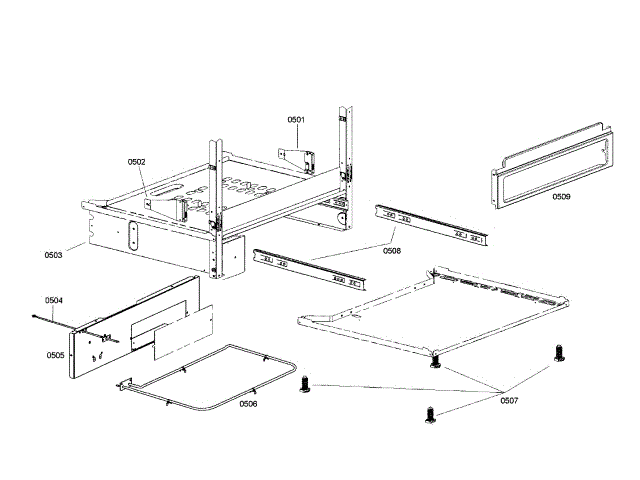 0501
0502
0509
0503
0508
0504
0505
0506
0507