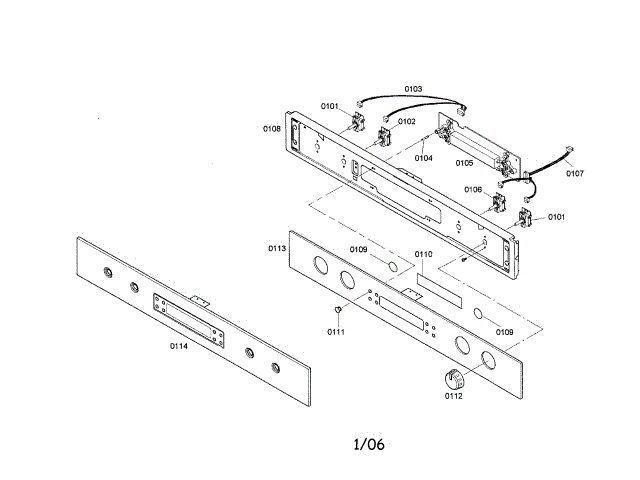 0103
0101
0102
0108
0104
0105
0107
0106
0101
0113
0109
0110
0111
0109
0114
0112
1/06