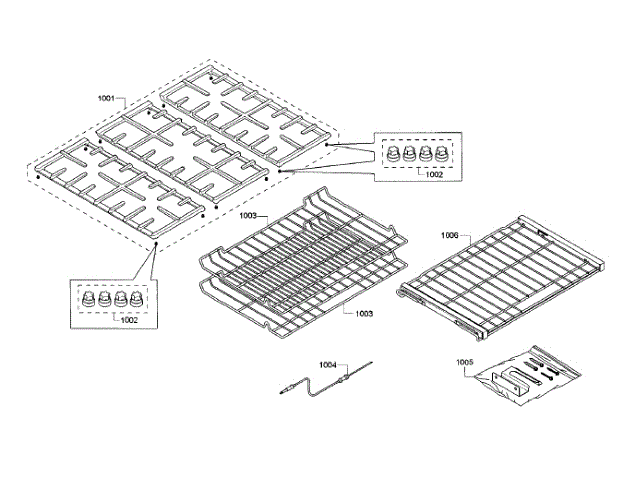 1001

1002

1003

1006

1002

1003

1004

1005