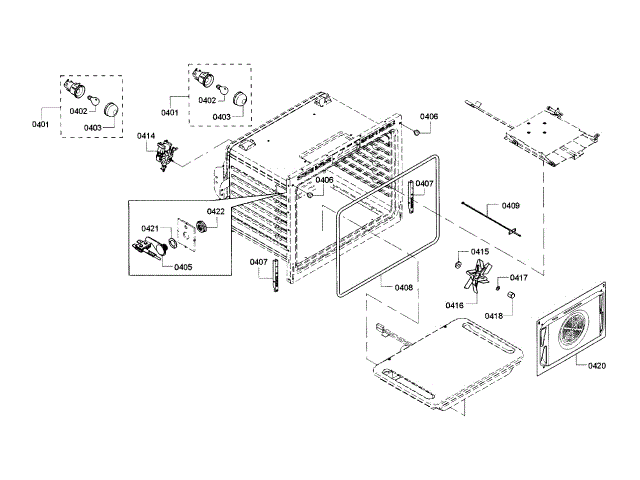 0401
0402
0403
0401
0402
0403
0414
0406
0406
0407
0409
0422
0421
0405
0407
0408
0415
0417
0416
0418
0420