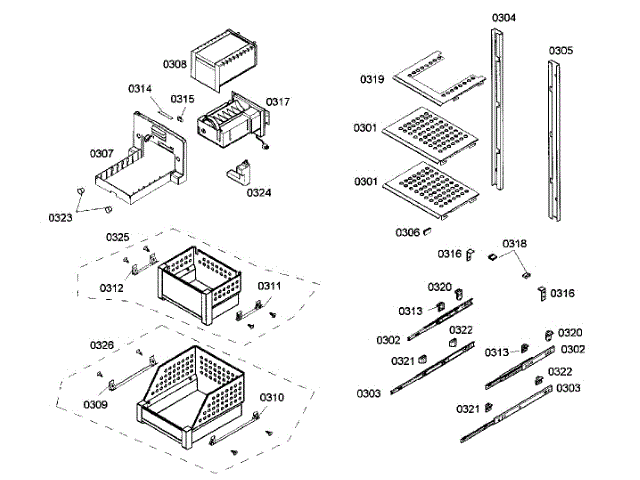 0308
0314
0315
0317
0307
0324
0323
0325
0312
0311
0326
0309
0310
0304
0305
0319
0301
0301
0306
0316
0318
0316
0320
0313
0302
0322
0321
0303
0320
0313
0302
0322
0303
0321