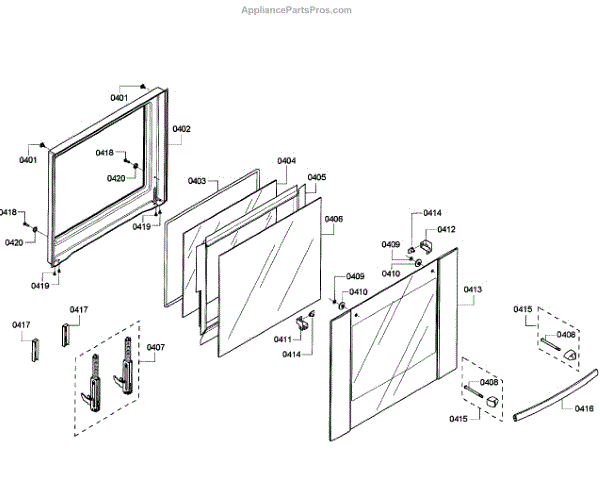 AppliancePartsPros.com

0401
0402
0401
0418
0420
0418
0420
0419
0419
0403
0404
0405
0406
0414
0412
0409
0410
0409
0410
0413
0411
0414
0417
0417
0407
0415
0408
0408
0415
0416