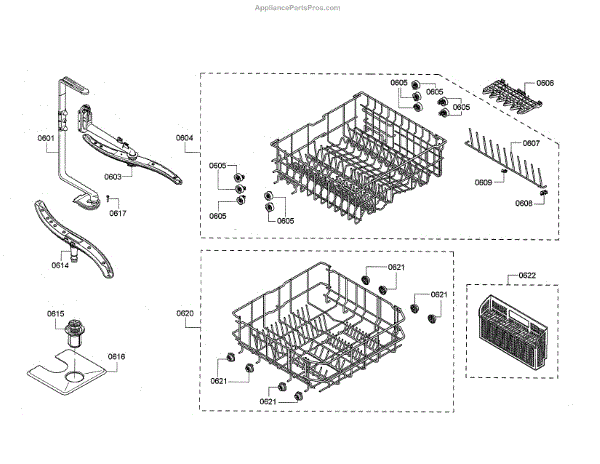 AppliancePartsPros.com

0601
0603
0617
0614
0615
0616
0604
0605
0605
0605
0605
0605
0605
0606
0607
0609
0608
0620
0621
0621
0621
0621
0622