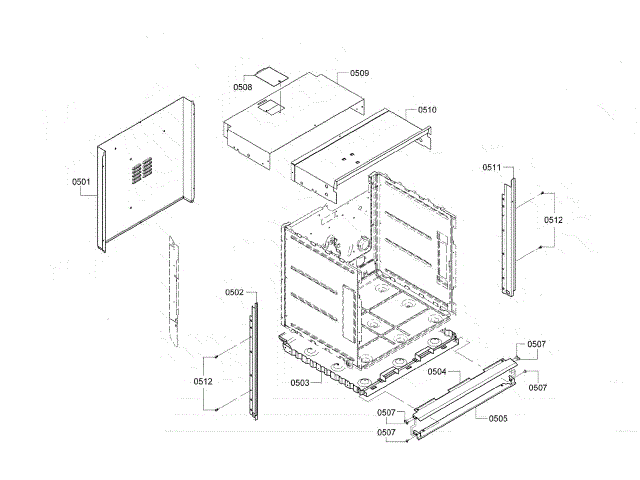 0508
0509
0510
0501
0511
0512
0502
0512
0503
0504
0507
0507
0507
0505
0507