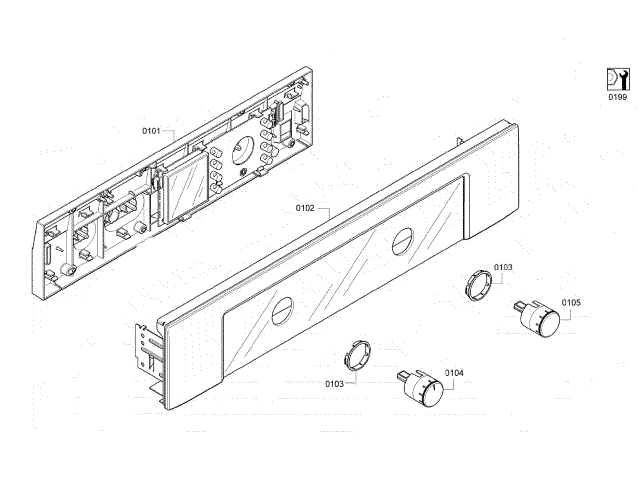 0199

0101

0102

0103

0105

0103

0104