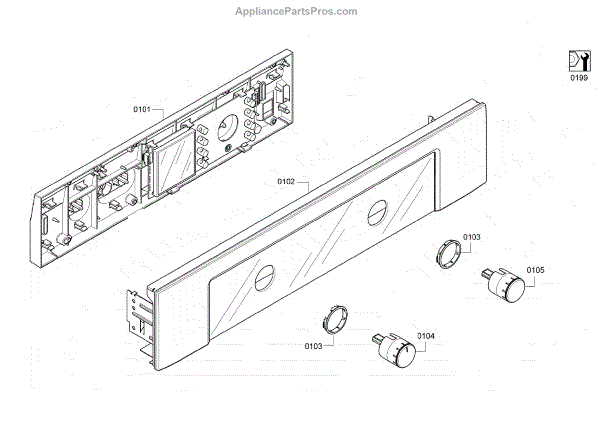 AppliancePartsPros.com

0199

0101

0102

0103

0105

0103

0104