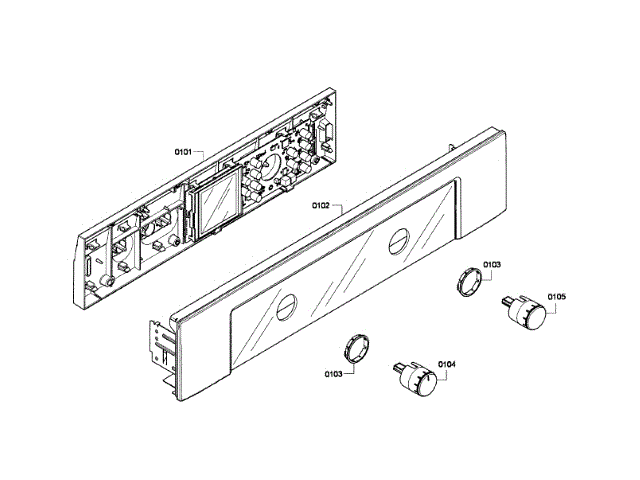 0101

0102

0103

0105

0103

0104