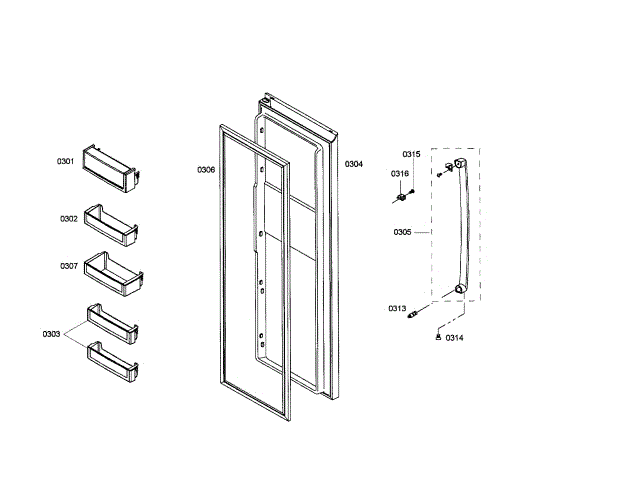 0301
0302
0307
0303
0306
0304
0315
0316
0305
0313
0314