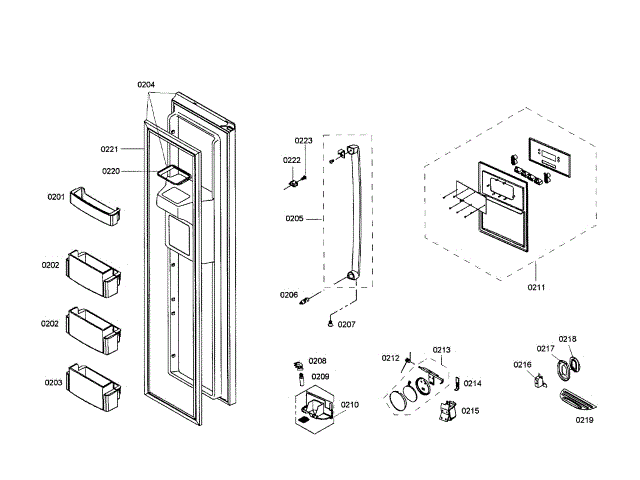 0204
0221
0220
0201
0202
0202
0203
0223
0222
0205
0206
0207
0211
0208
0209
0210
0212
0213
0214
0215
0216
0217
0218
0219