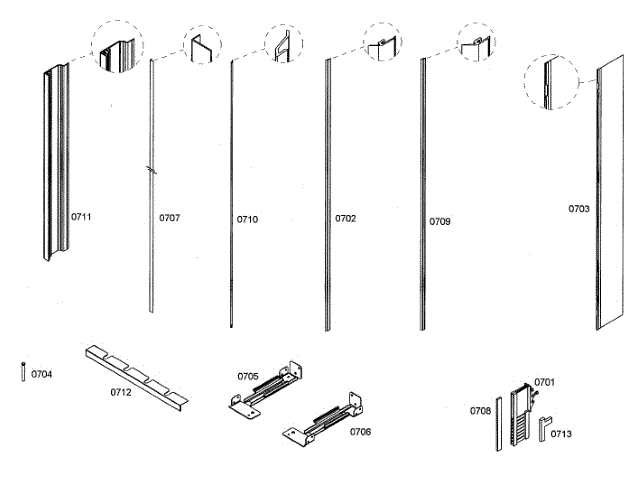 0711
0707
0710
0702
0709
0703
0704
0712
0705
0706
0701
0708
0713