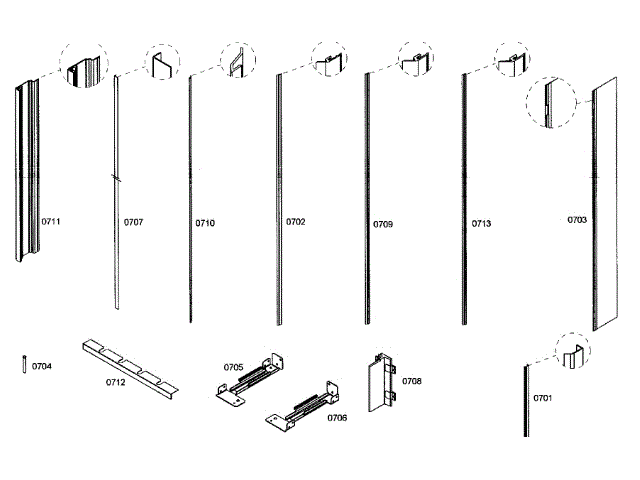 0711

0707

0710

0702

0709

0713

0703

0704

0712

0705

0706

0708

0701