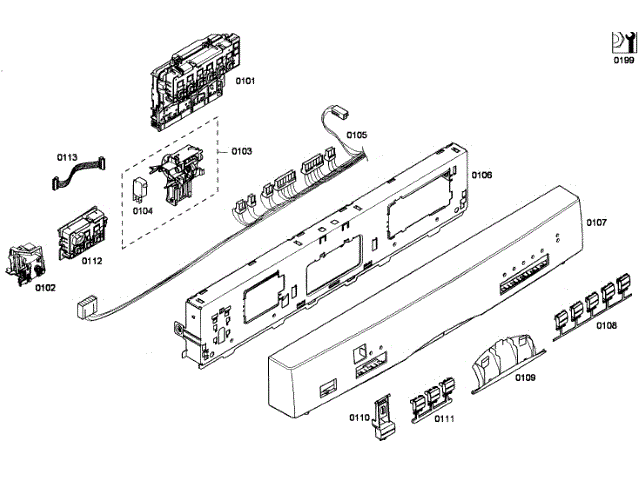 0199

0101

0105

0103

0113

0106

0104

0107

0112

0102

0108

0109

0110

0111