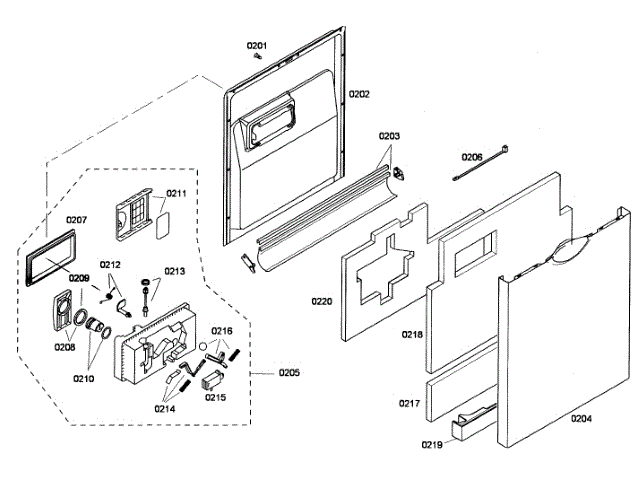 0201
0202
0203
0206
0211
0207
0212
0213
0209
0220
0208
0216
0218
0210
0205
0215
0214
0217
0204
0219