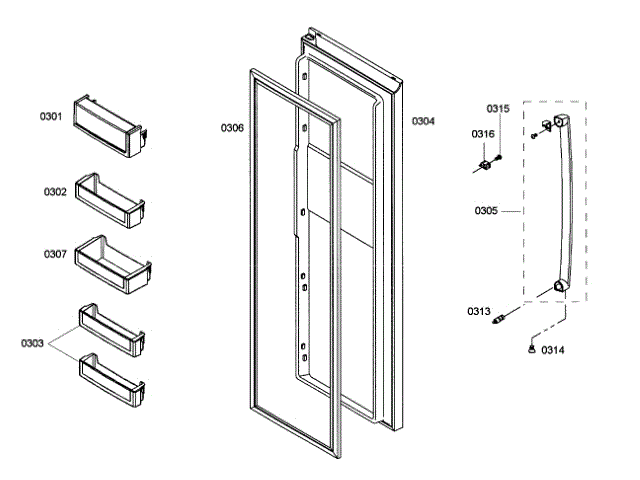 0301
0302
0307
0303
0306
0304
0315
0316
0305
0313
0314