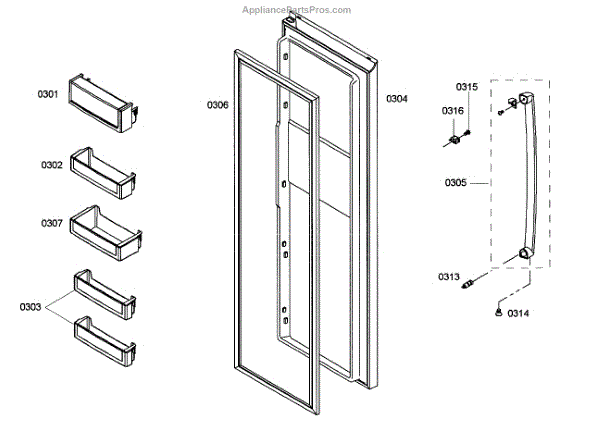 AppliancePartsPros.com

0301

0302

0307

0303

0306

0304

0315

0316

0305

0313

0314