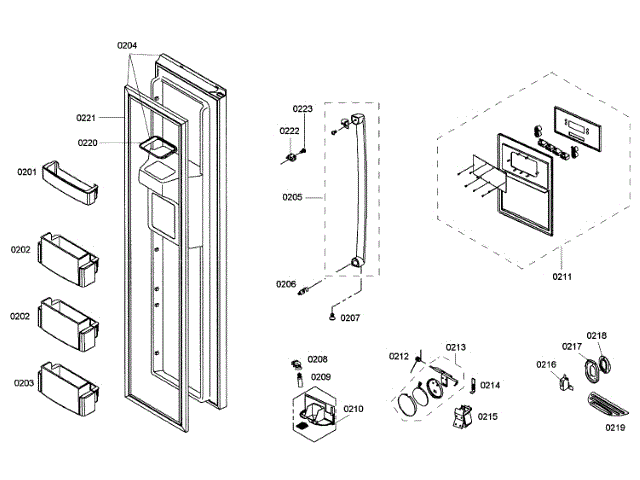 0204
0221
0220
0201
0202
0202
0203
0223
0222
0205
0206
0207
0211
0208
0209
0210
0212
0213
0214
0215
0216
0217
0218
0219