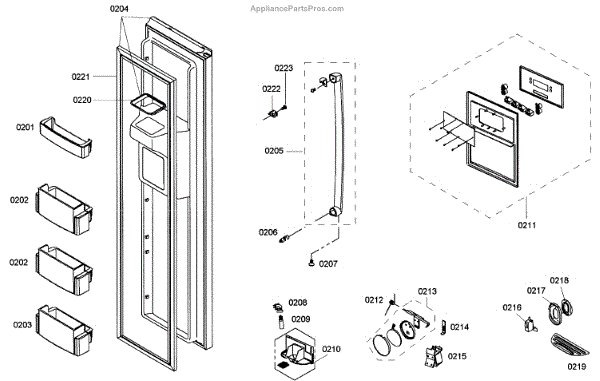 AppliancePartsPros.com

0204
0221
0220
0201
0202
0202
0203

0223
0222
0205
0206
0207

0211

0208
0209
0210

0212
0213
0214
0215

0216
0217
0218
0219