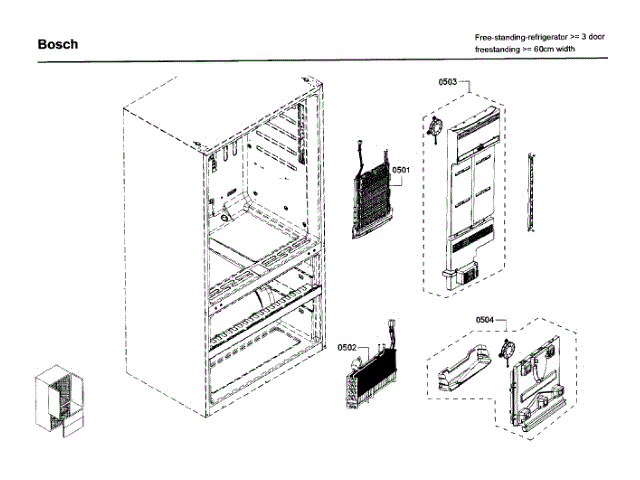 Bosch

Free-standing-refrigerator >= 3 door
freestanding >= 60cm width

0503

0501

0502

0504