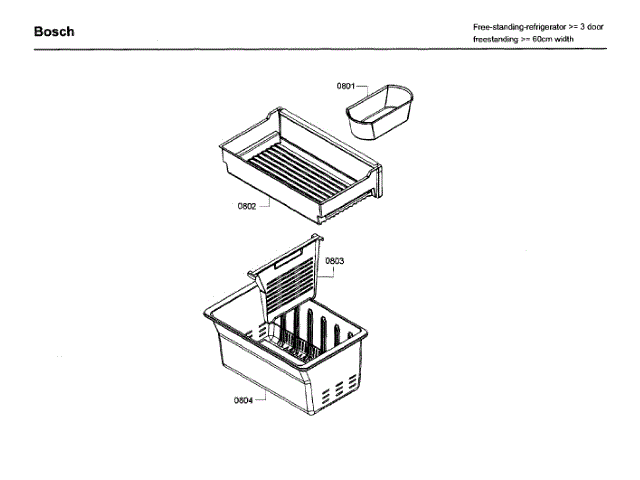 Bosch

Free-standing-refrigerator >= 3 door
freestanding >= 60cm width

0801

0802

0803

0804