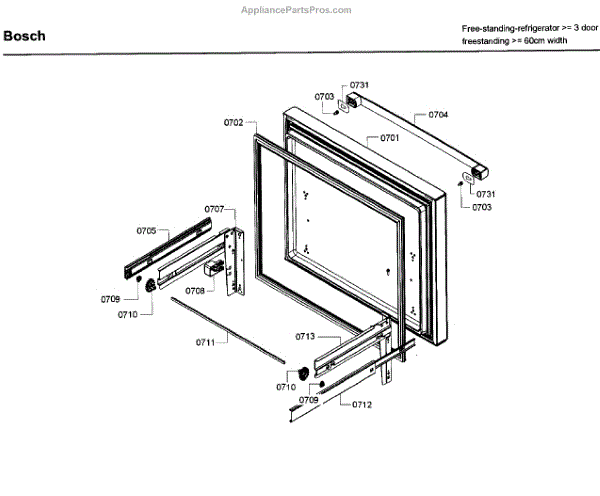 AppliancePartsPros.com

Bosch

Free-standing-refrigerator >= 3 door
freestanding >= 60cm width

0731
0703
0704
0702
0701
0731
0703
0707
0705
0708
0709
0710
0711
0713
0710
0709
0712