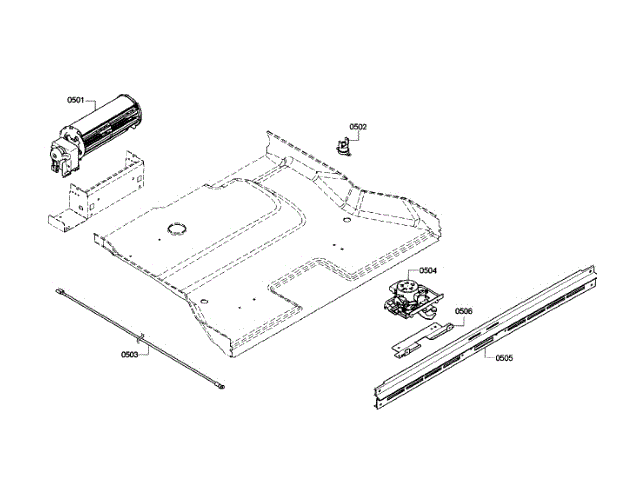 0501

0502

0504

0506

0503

0505