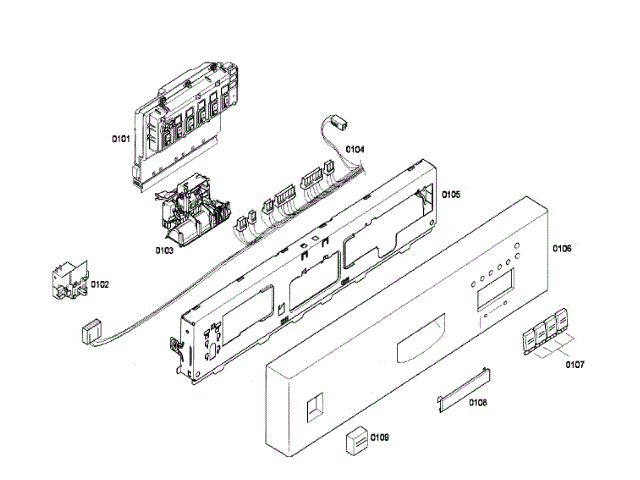 0101
0104
0105
0103
0106
0102
0107
0108
0109