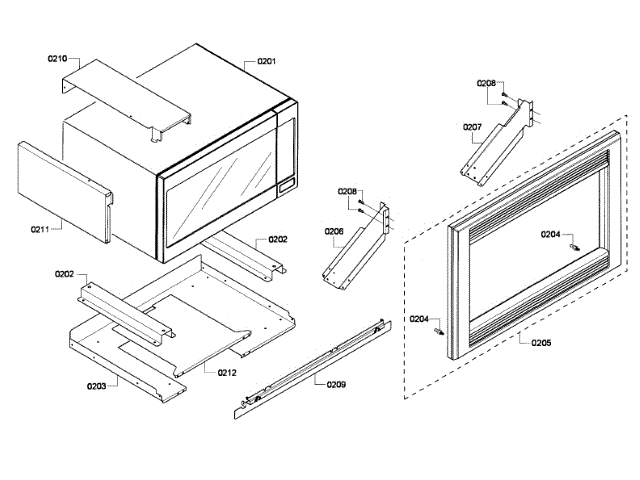 0210
0201
0208
0207
0211
0208
0206
0202
0204
0202
0204
0205
0212
0203
0209