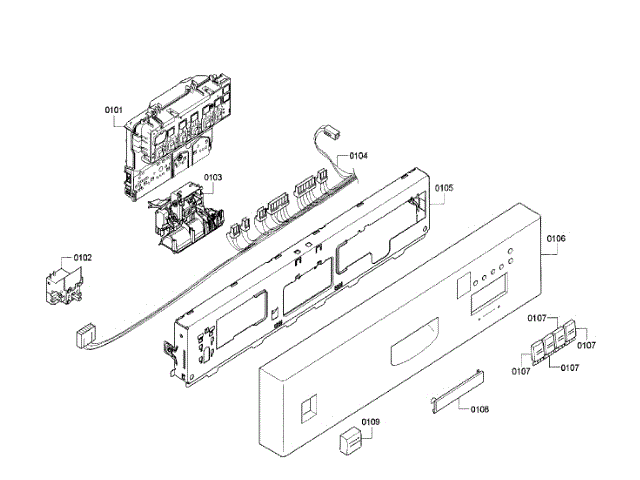 0101
0104
0103
0105
0106
0102
0107
0107
0107
0107
0108
0109