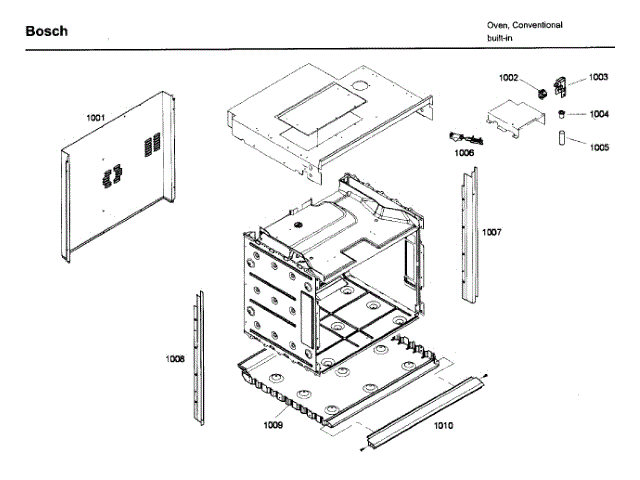 Bosch

Oven, Conventional
built-in

1001

1002

1003

1004

1005

1006

1007

1008

1009

1010