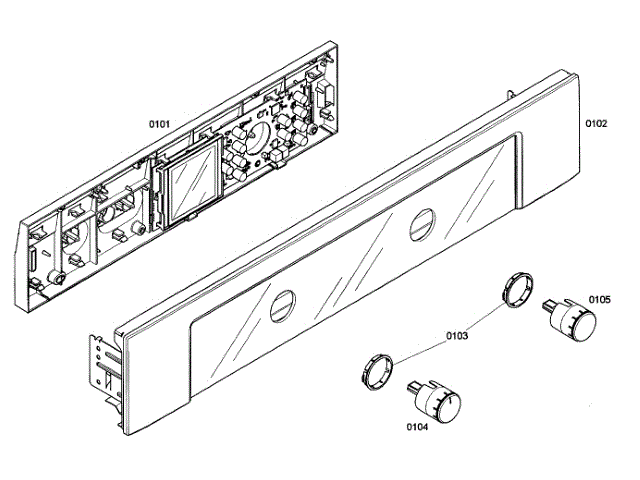 0101

0102

0105

0103

0104