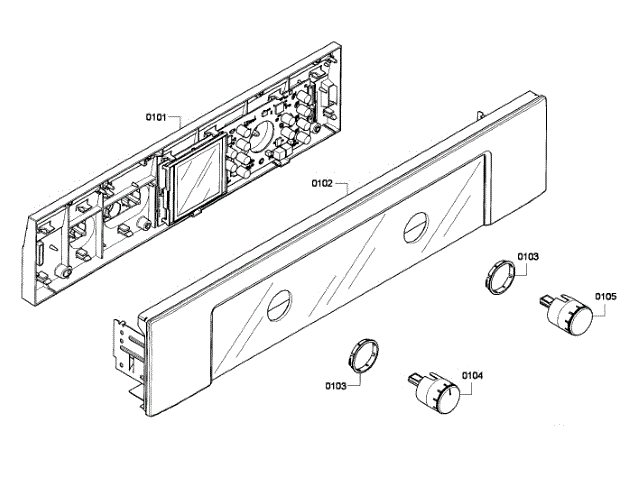 0101

0102

0103

0105

0103

0104