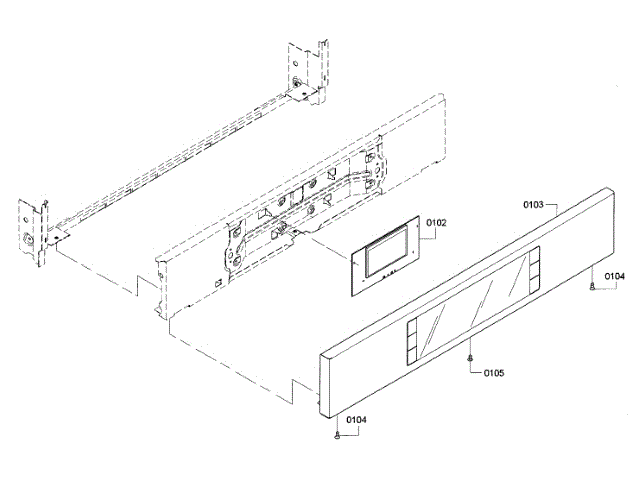 0103
0102
0104
0105
0104