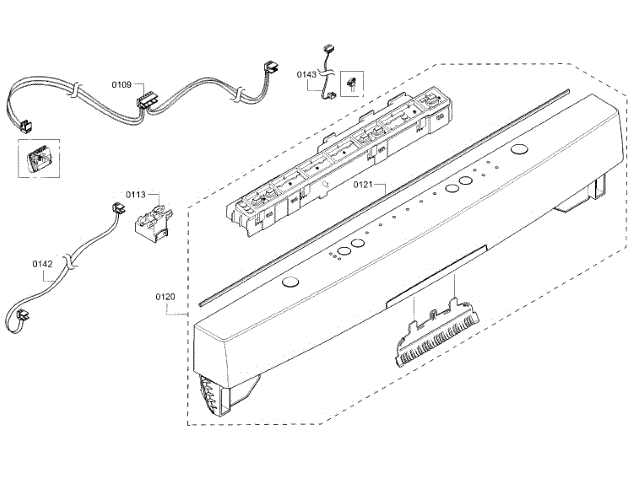 0109
0143
0113
0121
0142
0120