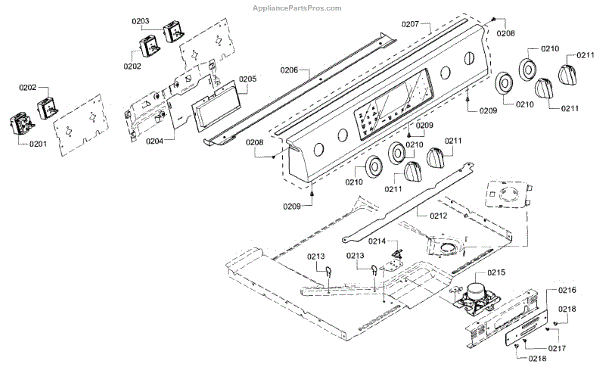 AppliancePartsPros.com

0203
0202
0202
0201
0204
0205
0206
0207
0208
0210
0211
0210
0211
0209
0209
0208
0210
0211
0210
0211
0209
0212
0214
0213
0213
0215
0216
0218
0217
0218