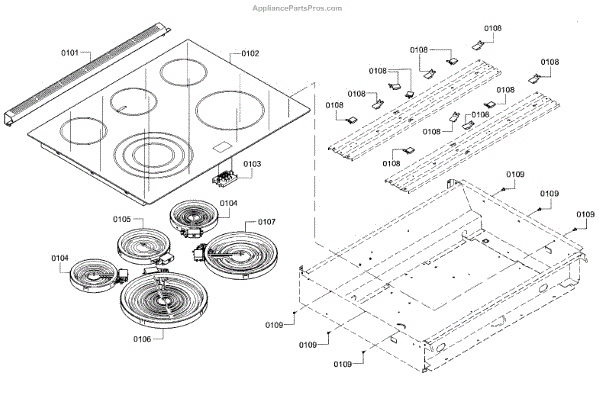 AppliancePartsPros.com

0101
0102
0103
0104
0105
0107
0104
0106
0108
0108
0108
0108
0108
0108
0108
0108
0108
0108
0108
0109
0109
0109
0109
0109
0109