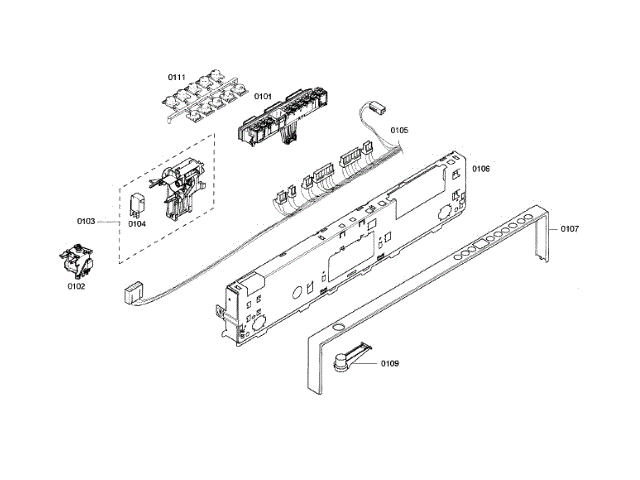 0111
0101
0105
0106
0103
0104
0107
0102
0109