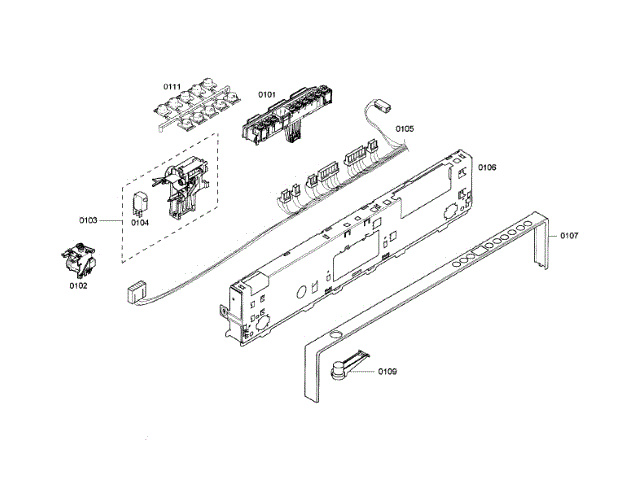 0111
0101
0105
0106
0103
0104
0107
0102
0109