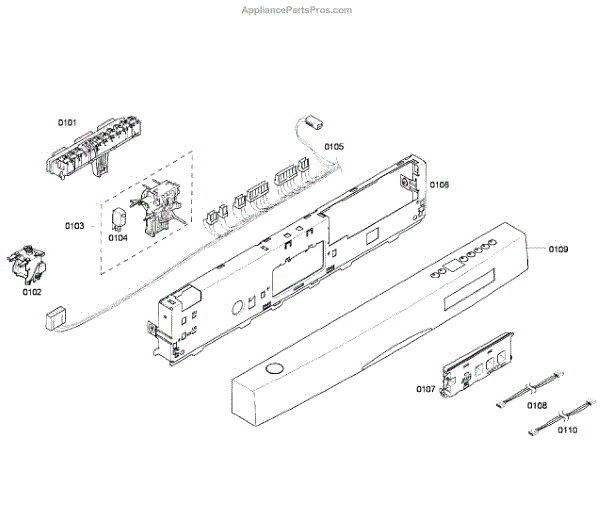 AppliancePartsPros.com

0101

0105

0106

0103

0104

0109

0102

0107

0108

0110