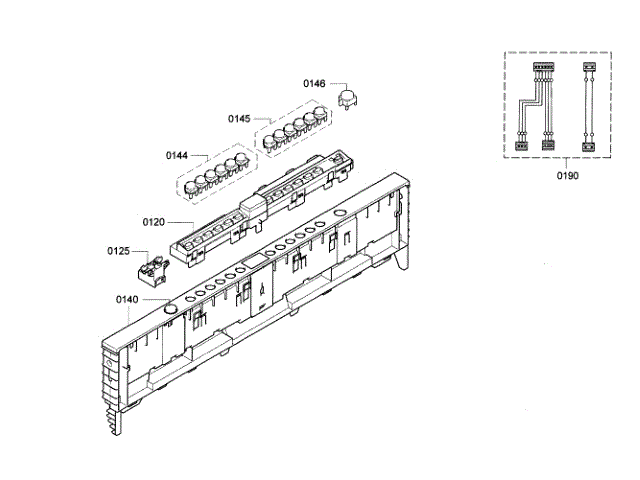 0146
0145
0144
0120
0125
0140
0190