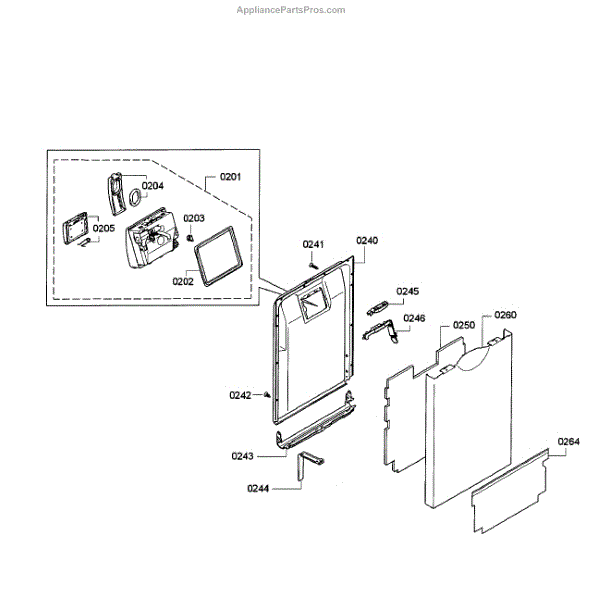 AppliancePartsPros.com

0201
0204
0205
0203
0202
0241
0240
0245
0246
0250
0260
0242
0243
0244
0264