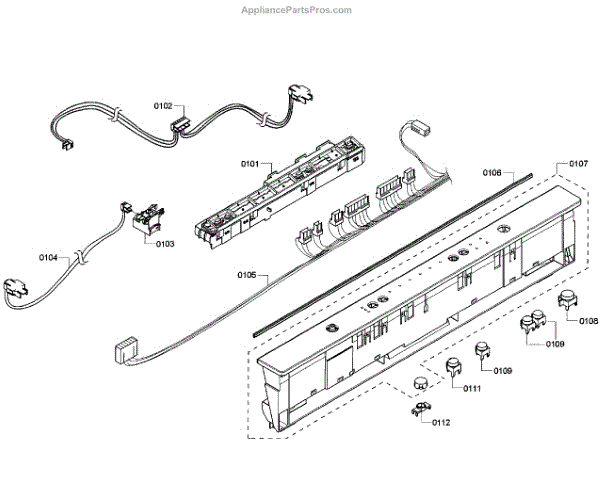 AppliancePartsPros.com

0102

0101

0106

0107

0103

0104

0105

0108

0109

0109

0111

0112