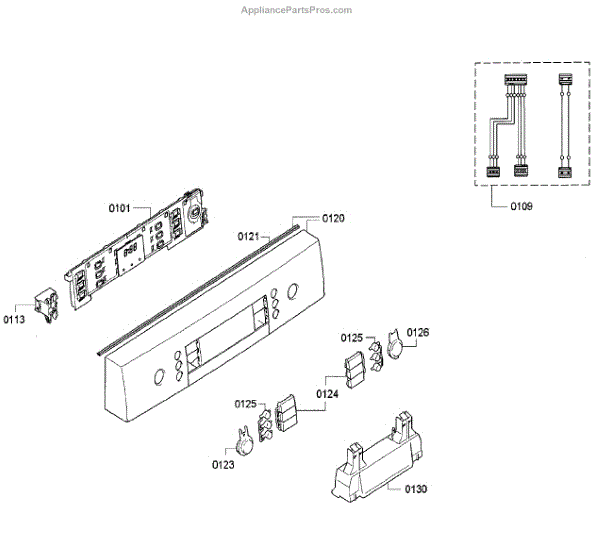 AppliancePartsPros.com

0109

0101

0120

0121

0113

0125

0126

0124

0125

0123

0130