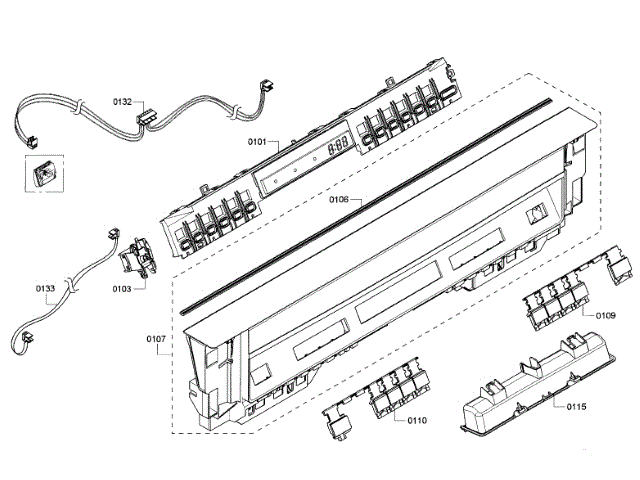 0132
0101
8:88
0106
0133
0103
0107
0109
0110
0115