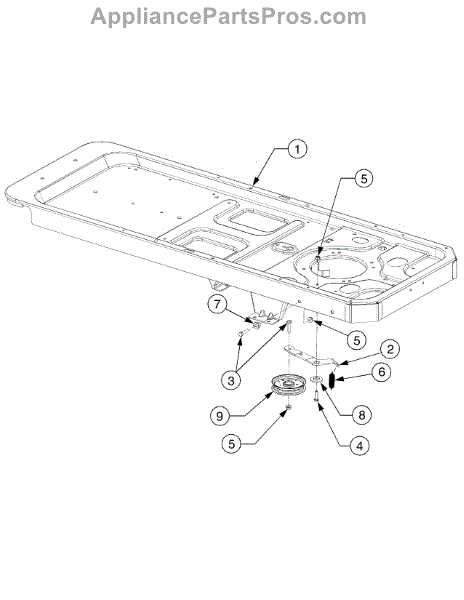 AppliancePartsPros.com

1
5
7
5
2
3
6
9
8
5
4