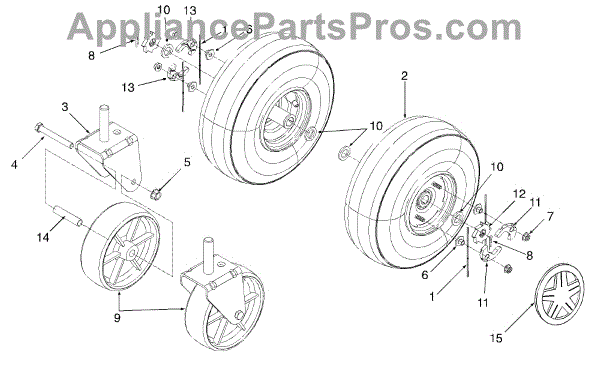 AppliancePartsPros.com

10
13
1
6
8
13
3
4
5
14
9
2
10
10
12
11
7
8
6
1
11
15