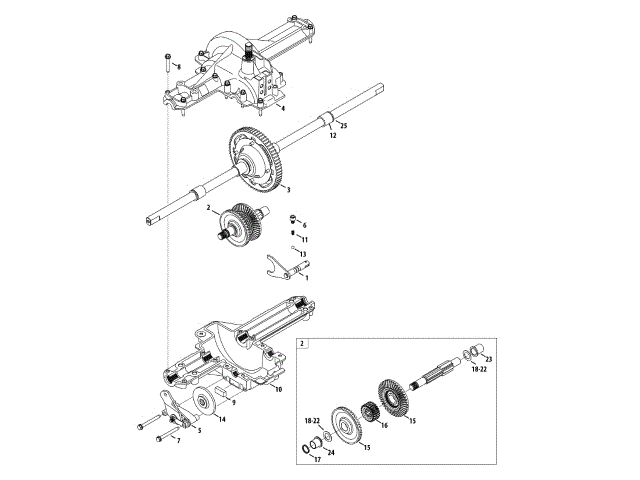 8
4
25
12
3
2
6
11
13
1
10
9
14
5
7
2
23
18-22
15
16
18-22
15
24
17