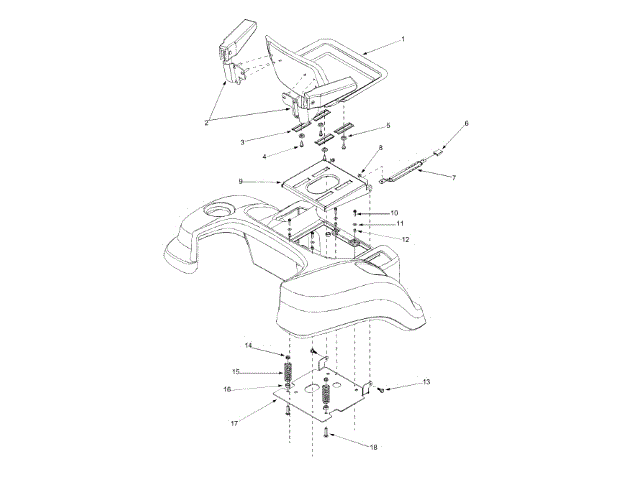 1
2
3
4
5
6
7
8
9
10
11
12
13
14
15
16
17
18