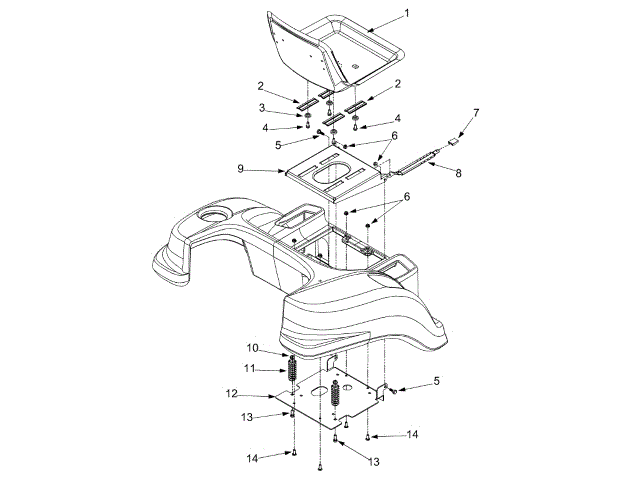 1
2
2
3
4
4
7
5
6
9
8
6
10
11
5
12
13
14
14
13